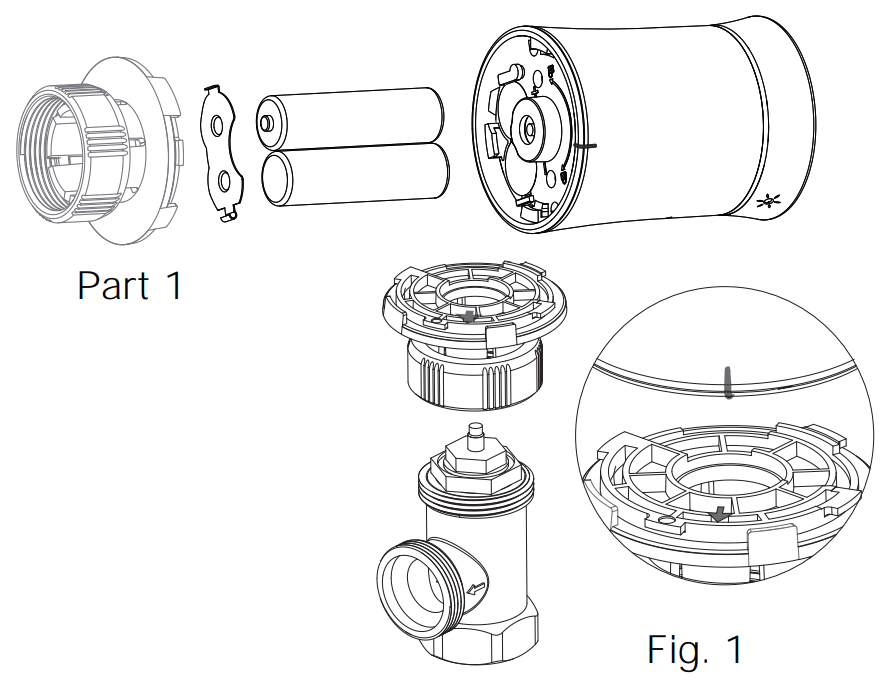 Part 1

Fig. 1